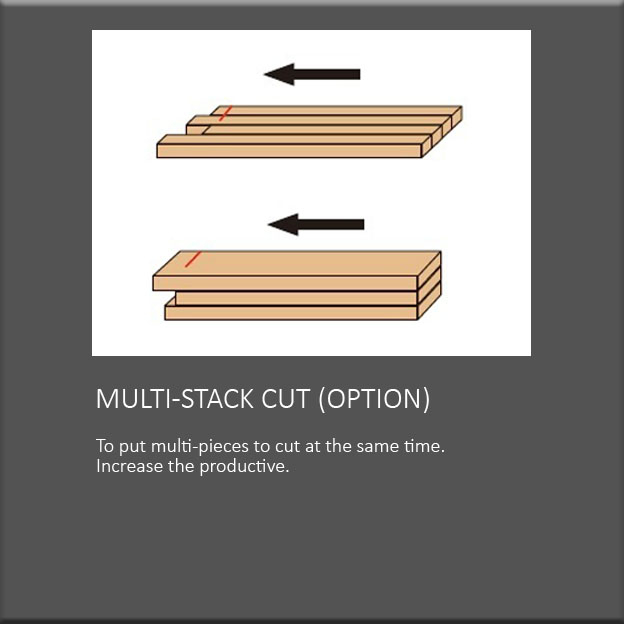 MULTI-STACK CUT (OPTION)

To put multi-pieces to cut at the same time. Increase the productive.