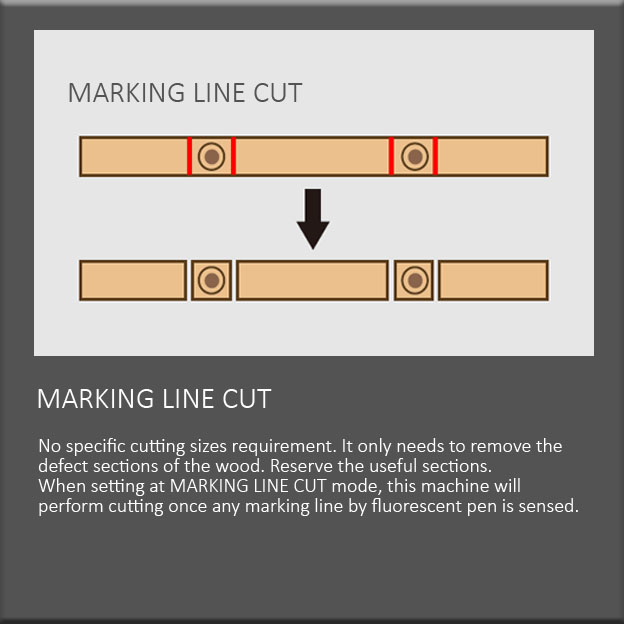 MARKING LINE CUT

MARKING LINE CUT

No specific cutting sizes requirement. It only needs to remove the defect sections of the wood. Reserve the useful sections.
When setting at MARKING LINE CUT mode, this machine will perform cutting once any marking line by fluorescent pen is sensed.